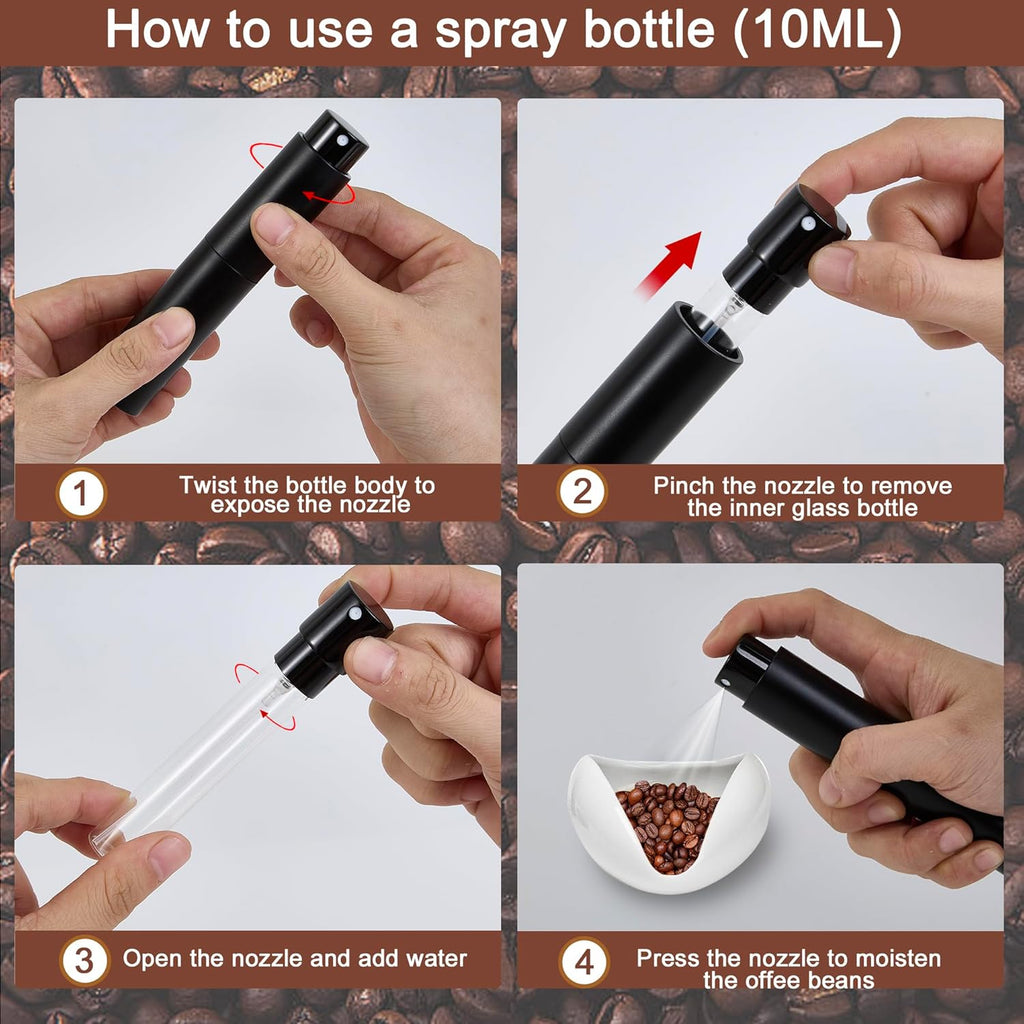 How to use a spray bottle (10ML)

1 Twist the bottle body to expose the nozzle

2 Pinch the nozzle to remove the inner glass bottle

3 Open the nozzle and add water

4 Press the nozzle to moisten the offee beans