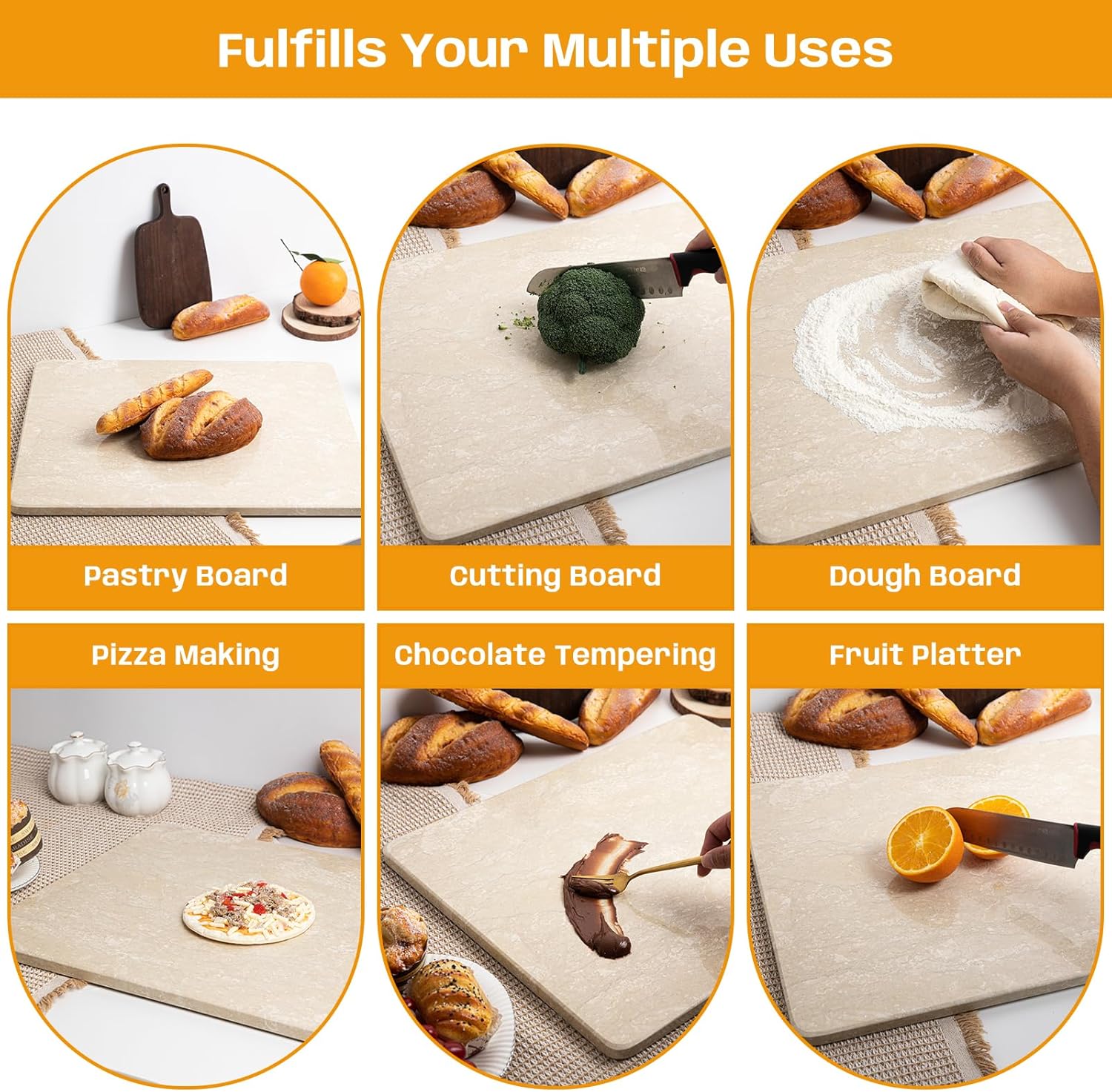 Fulfills Your Multiple Uses

Pastry Board

Cutting Board

Dough Board

Pizza Making

Chocolate Tempering

Fruit Platter