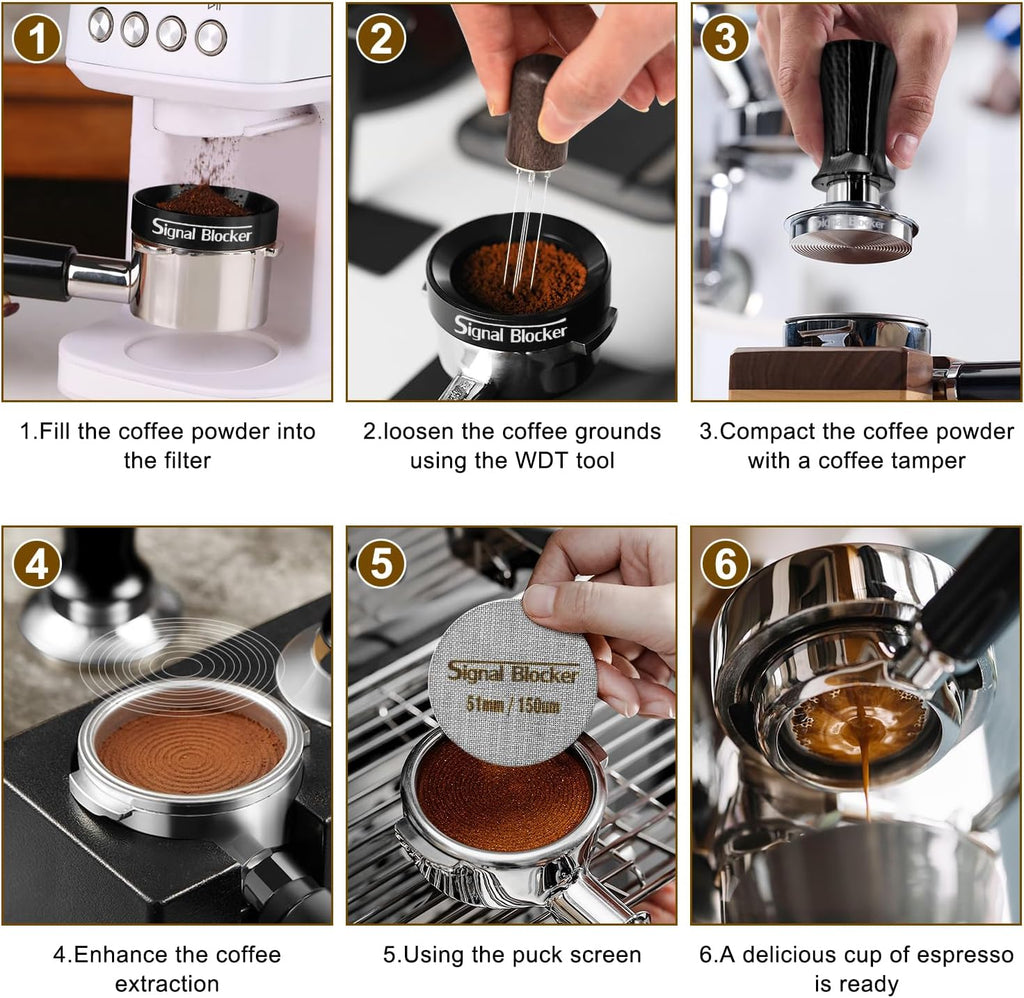 1

Signal Blocker

1.Fill the coffee powder into the filter

2

Signal Blocker

2.loosen the coffee grounds using the WDT tool

3

Signal Blocker

3.Compact the coffee powder with a coffee tamper

4

4.Enhance the coffee extraction

5

Signal Blocker
51mm / 150um

5.Using the puck screen

6

6.A delicious cup of espresso is ready