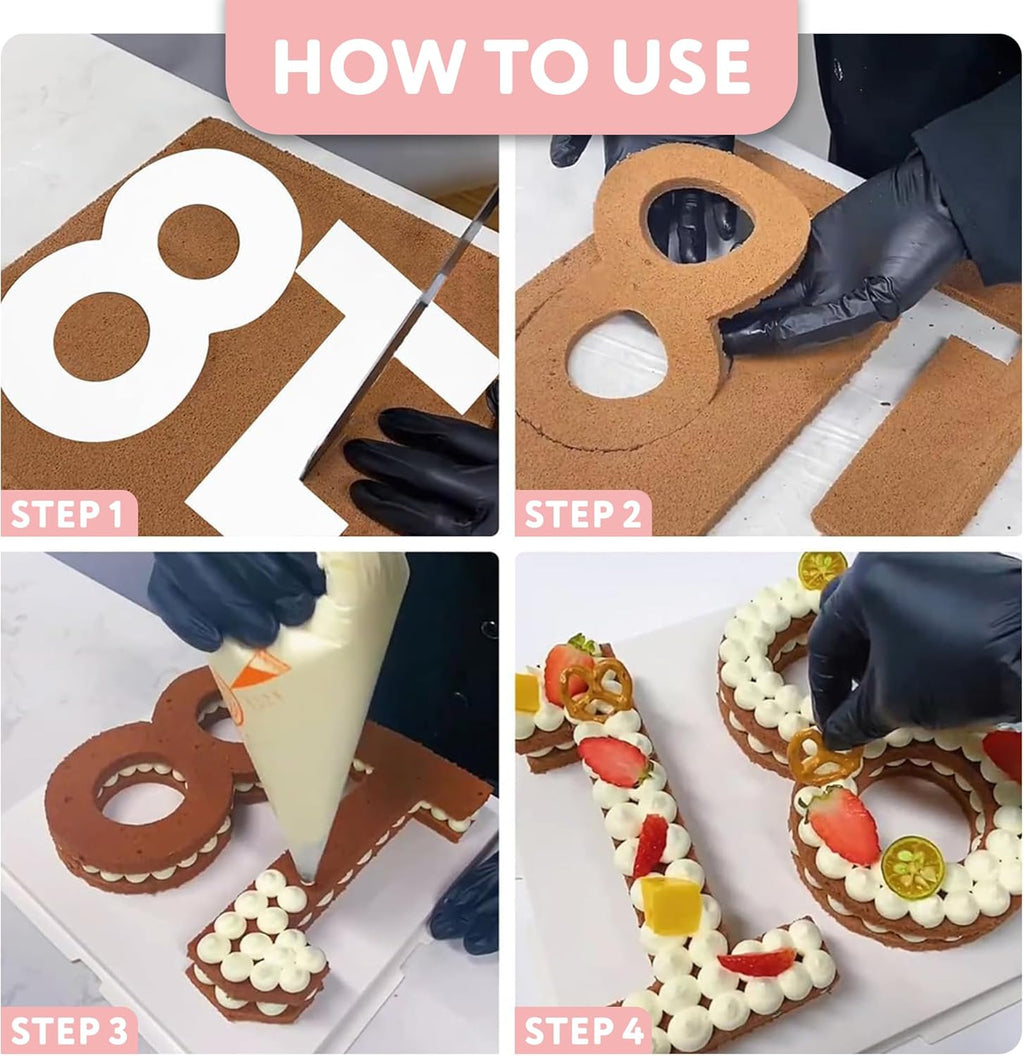 HOW TO USE

STEP 1

STEP 2

STEP 3

STEP 4