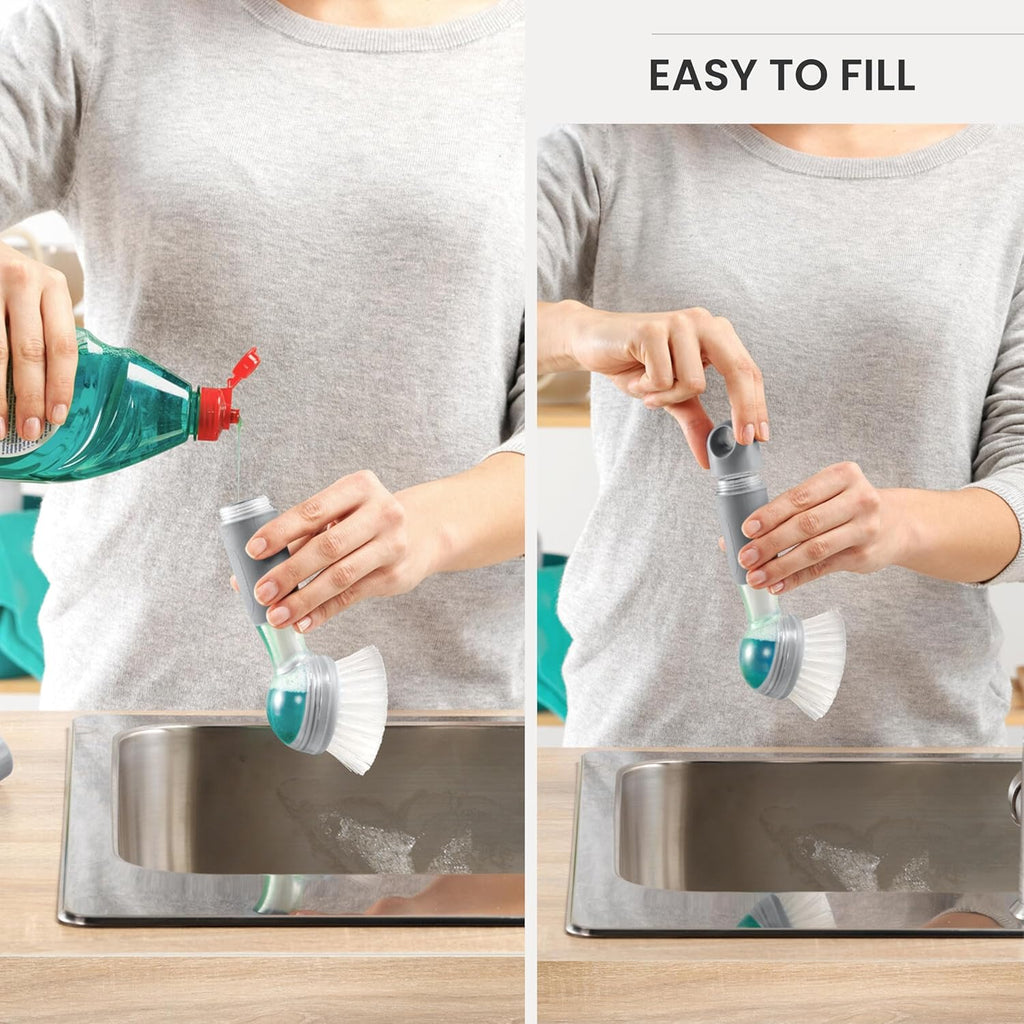 EASY TO FILL