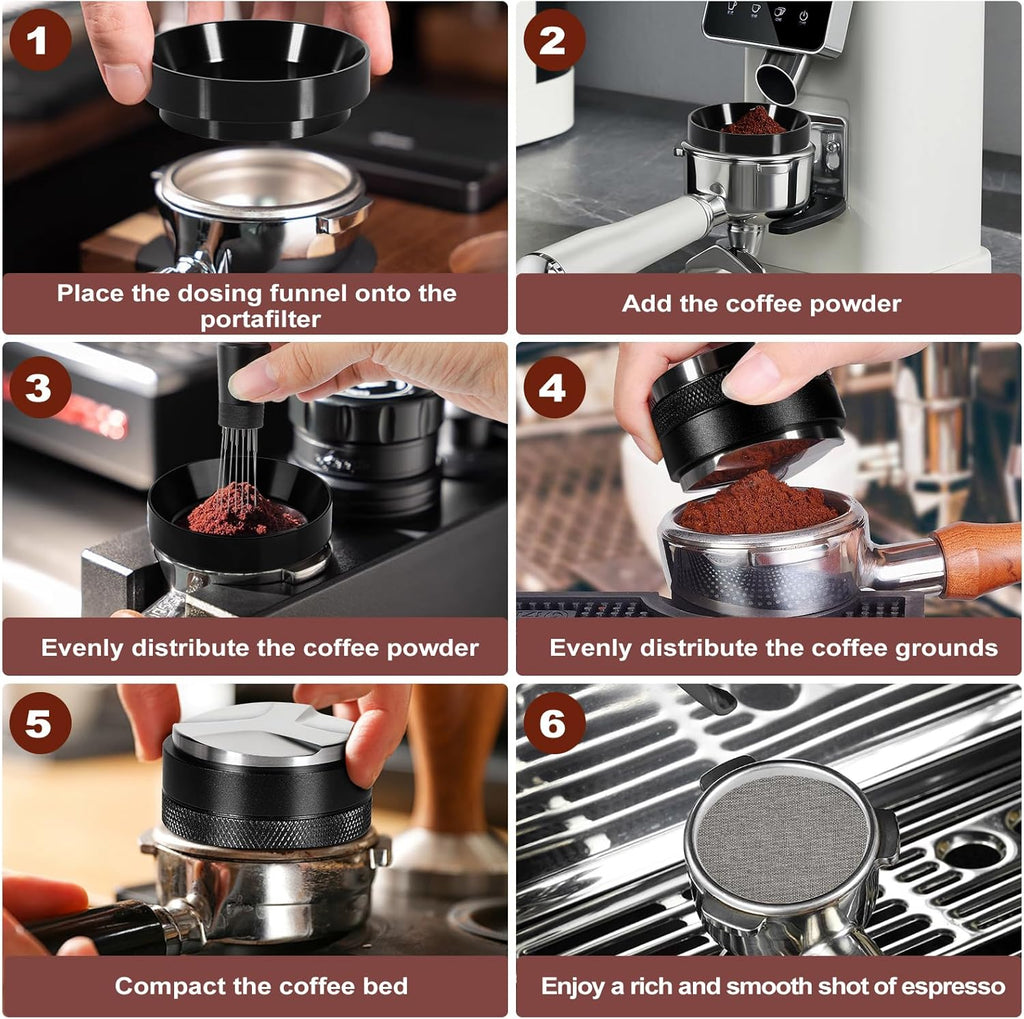 1

Place the dosing funnel onto the portafilter

2

Add the coffee powder

3

Evenly distribute the coffee powder

4

Evenly distribute the coffee grounds

5

Compact the coffee bed

6

Enjoy a rich and smooth shot of espresso