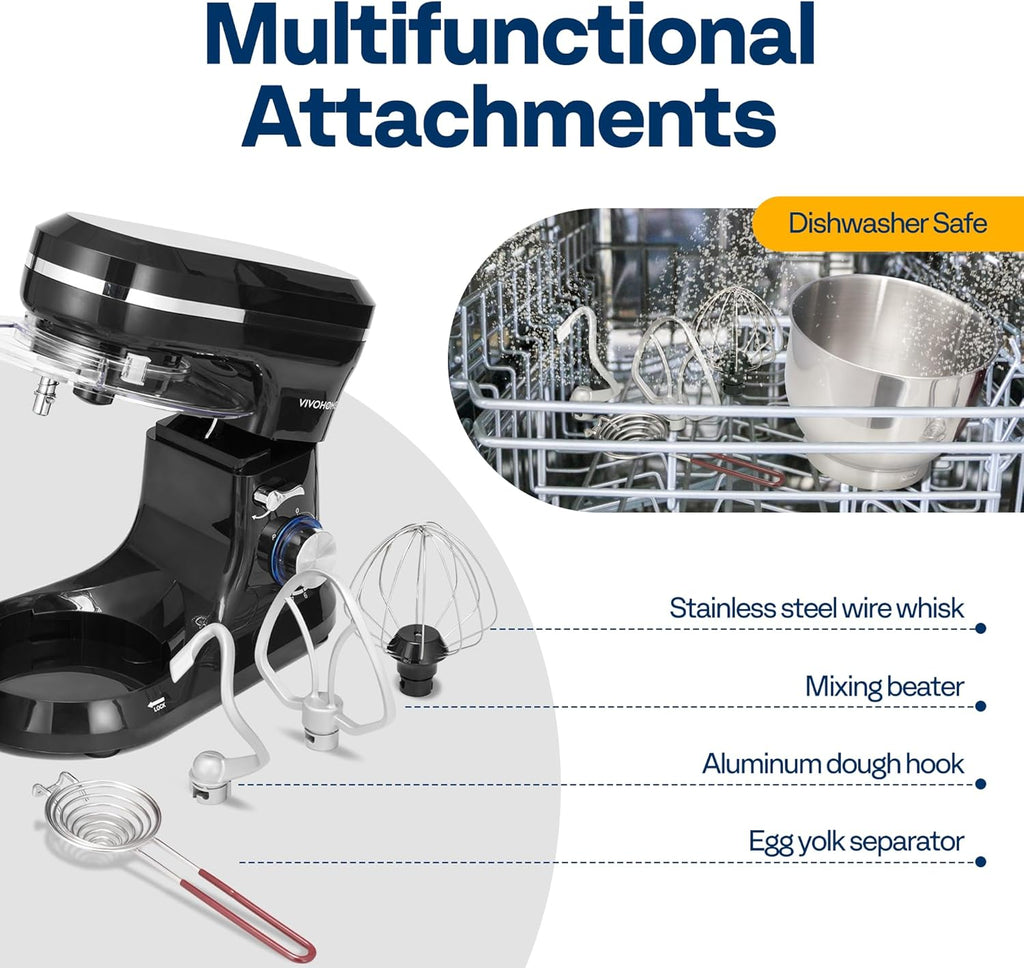 Multifunctional Attachments

Dishwasher Safe

VIVOHOME

LOCK

Stainless steel wire whisk

Mixing beater

Aluminum dough hook

Egg yolk separator