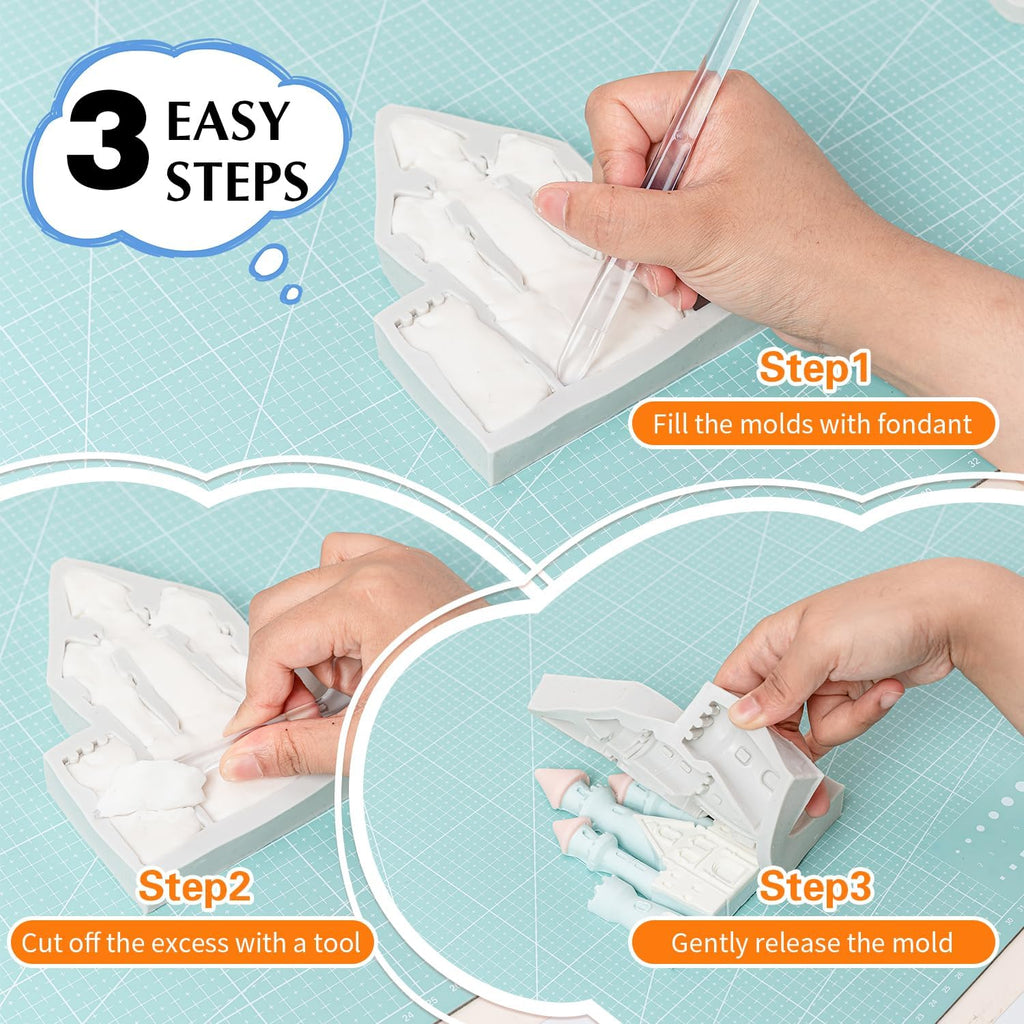 3 EASY STEPS

Step1
Fill the molds with fondant

Step2
Cut off the excess with a tool

Step3
Gently release the mold