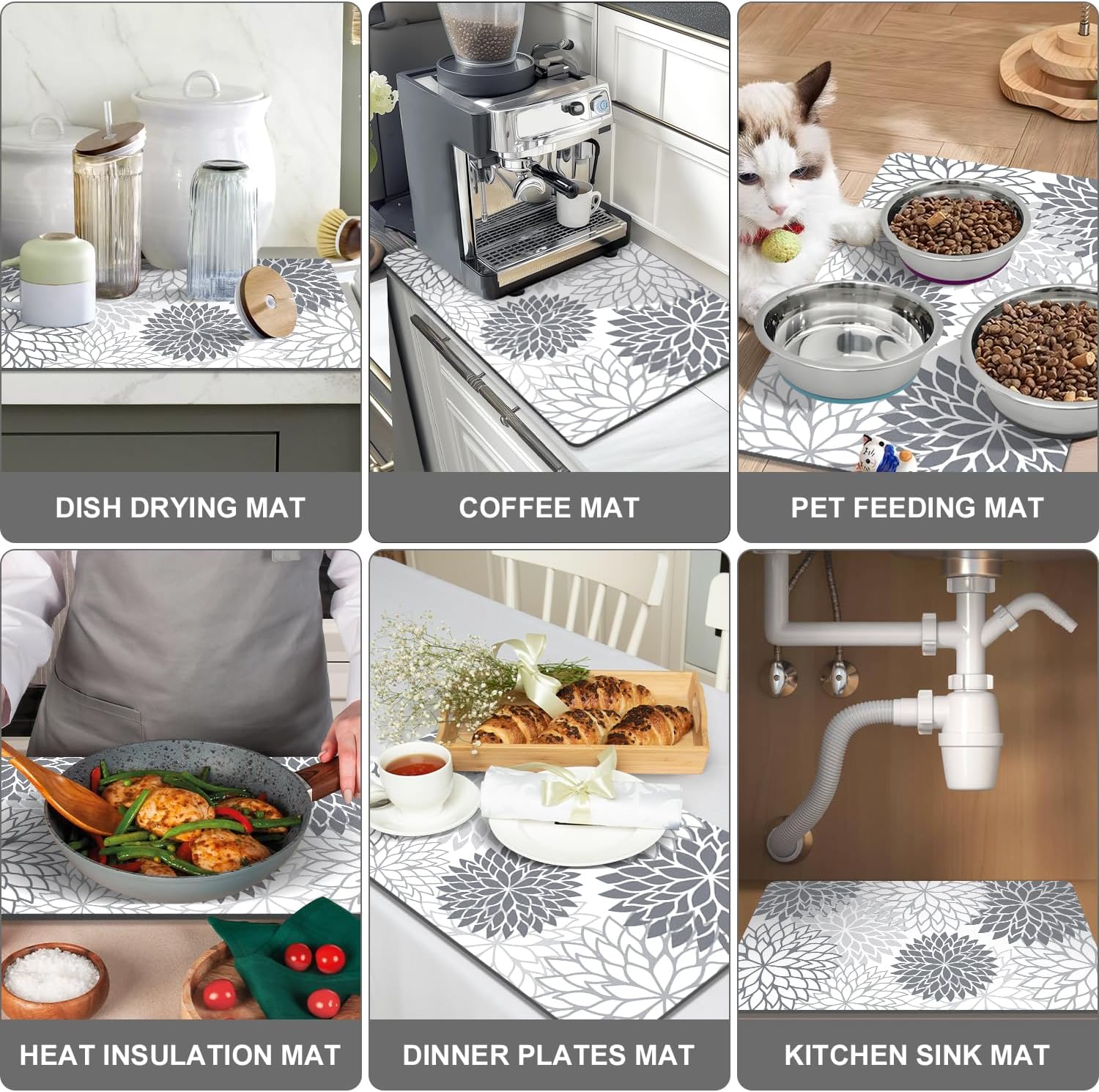 DISH DRYING MAT

COFFEE MAT

PET FEEDING MAT

HEAT INSULATION MAT

DINNER PLATES MAT

KITCHEN SINK MAT