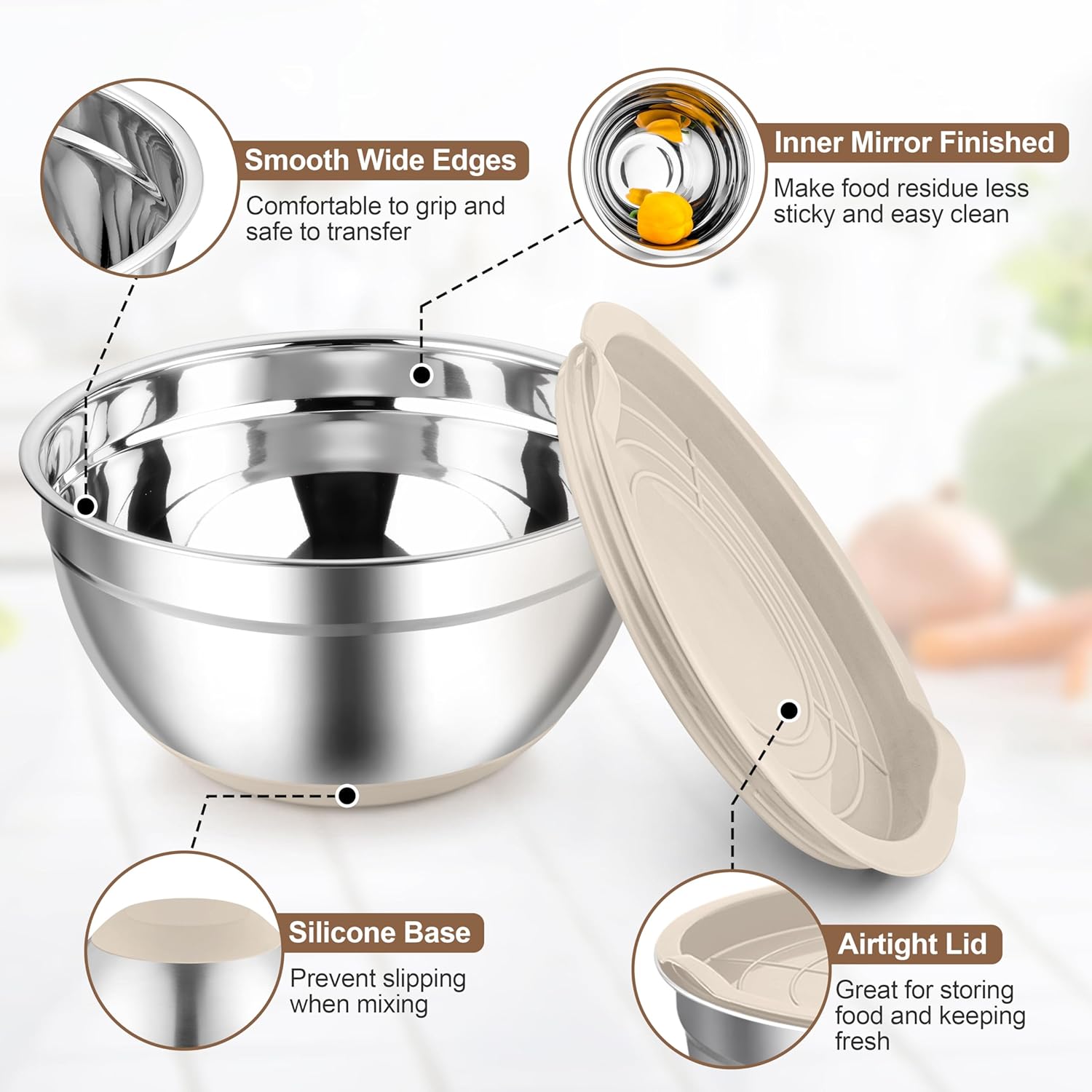 Smooth Wide Edges
Comfortable to grip and safe to transfer

Inner Mirror Finished
Make food residue less sticky and easy clean

Silicone Base
Prevent slipping when mixing

Airtight Lid
Great for storing food and keeping fresh