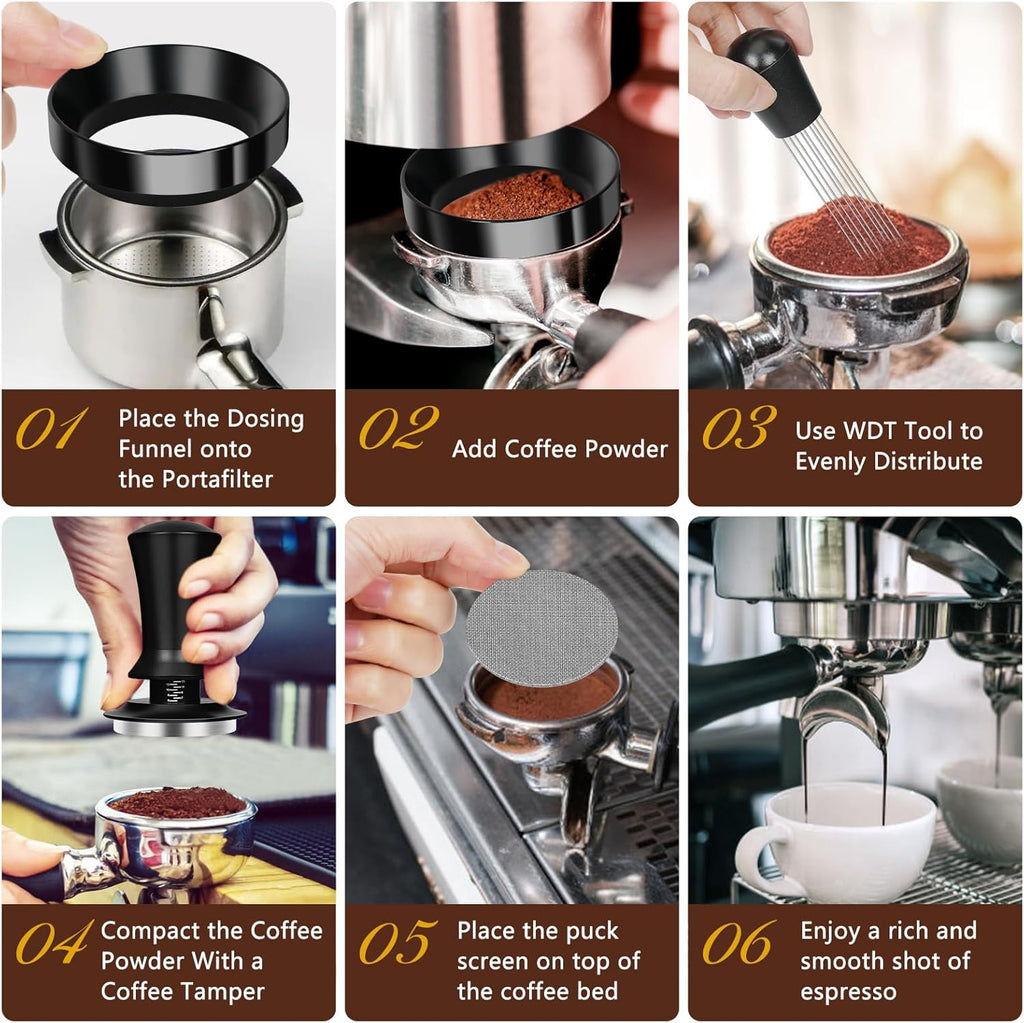 01 Place the Dosing Funnel onto the Portafilter

02 Add Coffee Powder

03 Use WDT Tool to Evenly Distribute

04 Compact the Coffee Powder With a Coffee Tamper

05 Place the puck screen on top of the coffee bed

06 Enjoy a rich and smooth shot of espresso