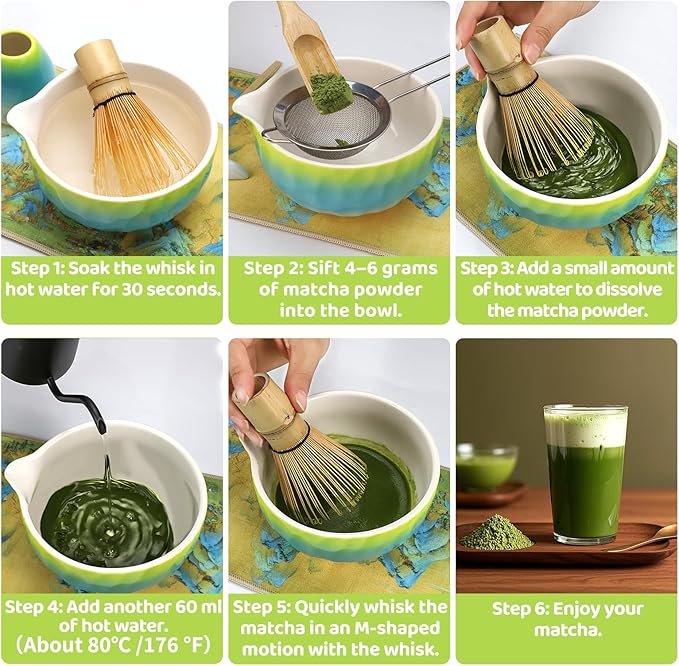 Step 1: Soak the whisk in hot water for 30 seconds.

Step 2: Sift 4–6 grams of matcha powder into the bowl.

Step 3: Add a small amount of hot water to dissolve the matcha powder.

Step 4: Add another 60 ml of hot water. (About 80°C /176 °F)

Step 5: Quickly whisk the matcha in an M-shaped motion with the whisk.

Step 6: Enjoy your matcha.