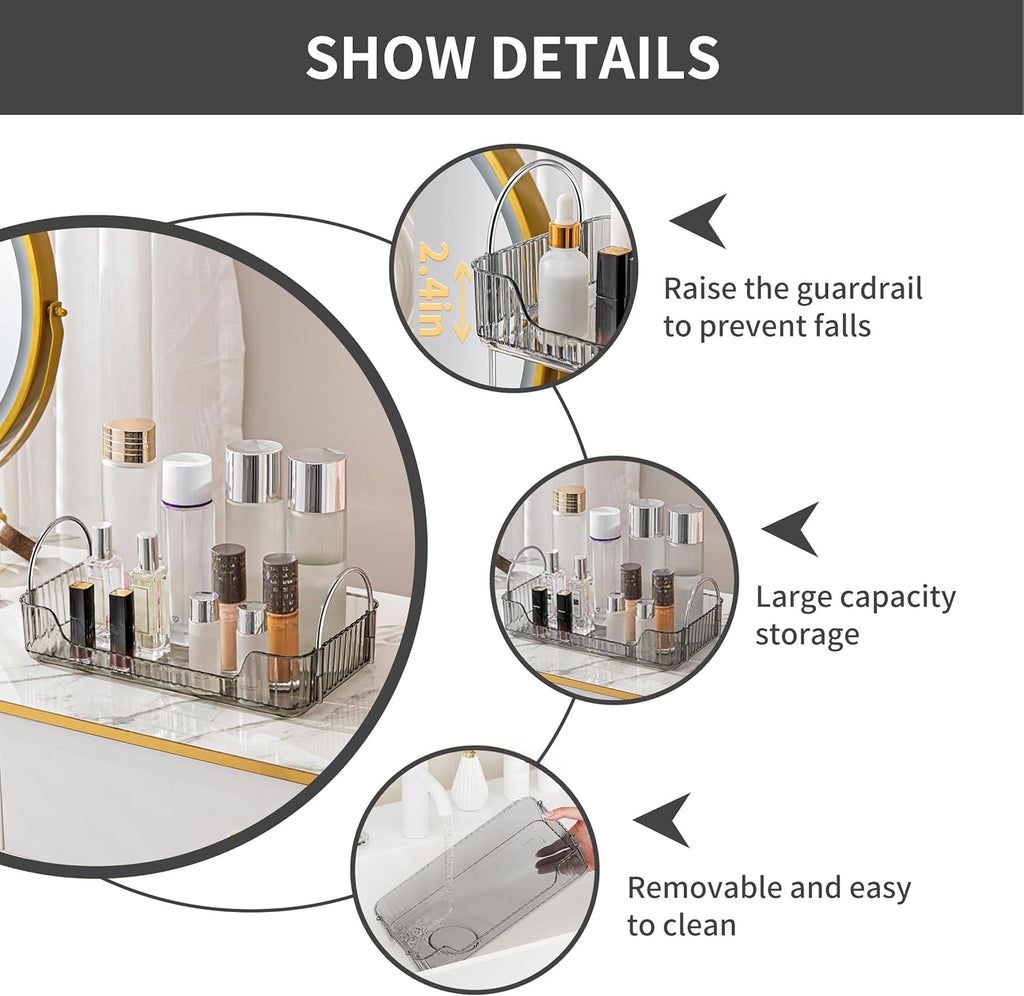 SHOW DETAILS

2.4in

Raise the guardrail to prevent falls

Large capacity storage

Removable and easy to clean