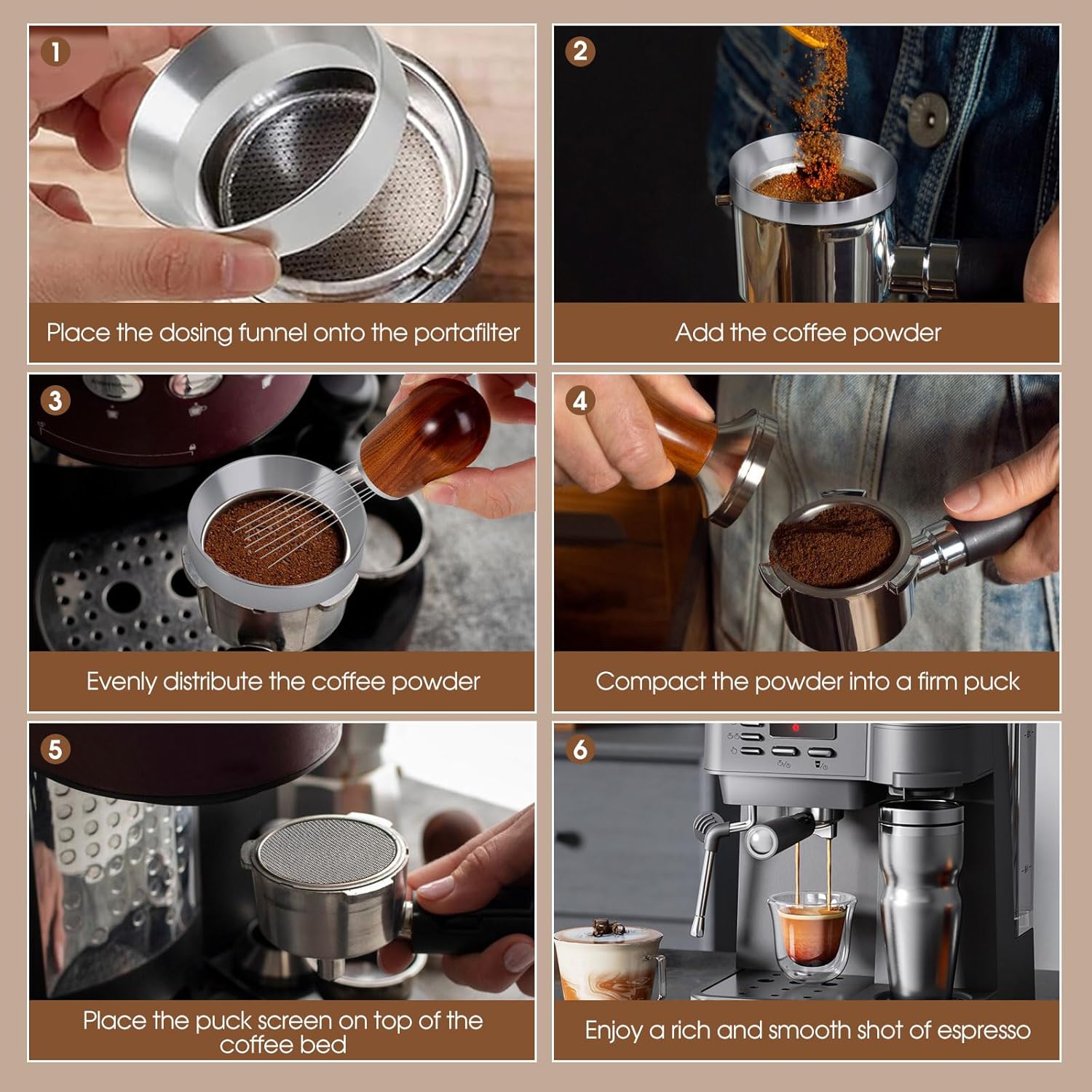 1

Place the dosing funnel onto the portafilter

2

Add the coffee powder

3

Evenly distribute the coffee powder

4

Compact the powder into a firm puck

5

Place the puck screen on top of the coffee bed

6

Enjoy a rich and smooth shot of espresso