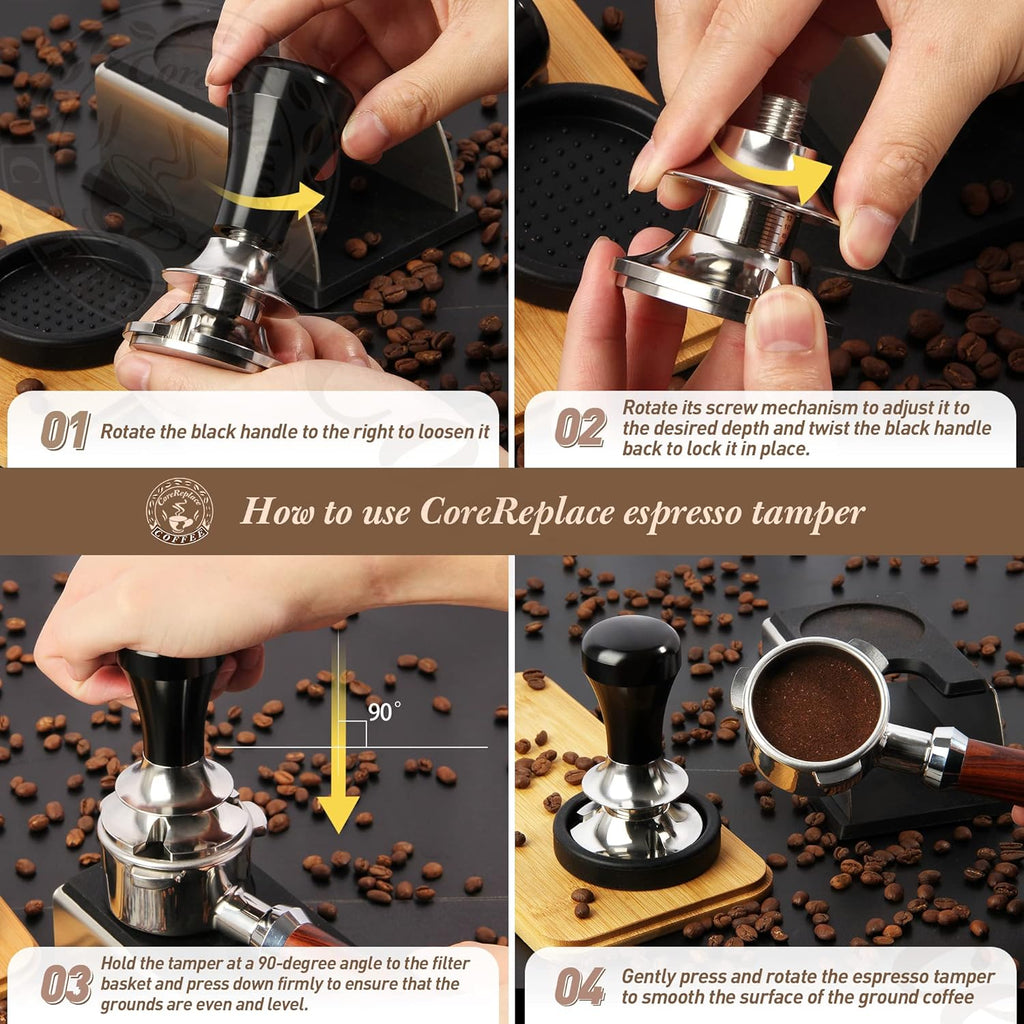 01 Rotate the black handle to the right to loosen it

02 Rotate its screw mechanism to adjust it to the desired depth and twist the black handle back to lock it in place.

CoreReplace COFFEE

How to use CoreReplace espresso tamper

90°

03 Hold the tamper at a 90-degree angle to the filter basket and press down firmly to ensure that the grounds are even and level.

04 Gently press and rotate the espresso tamper to smooth the surface of the ground coffee