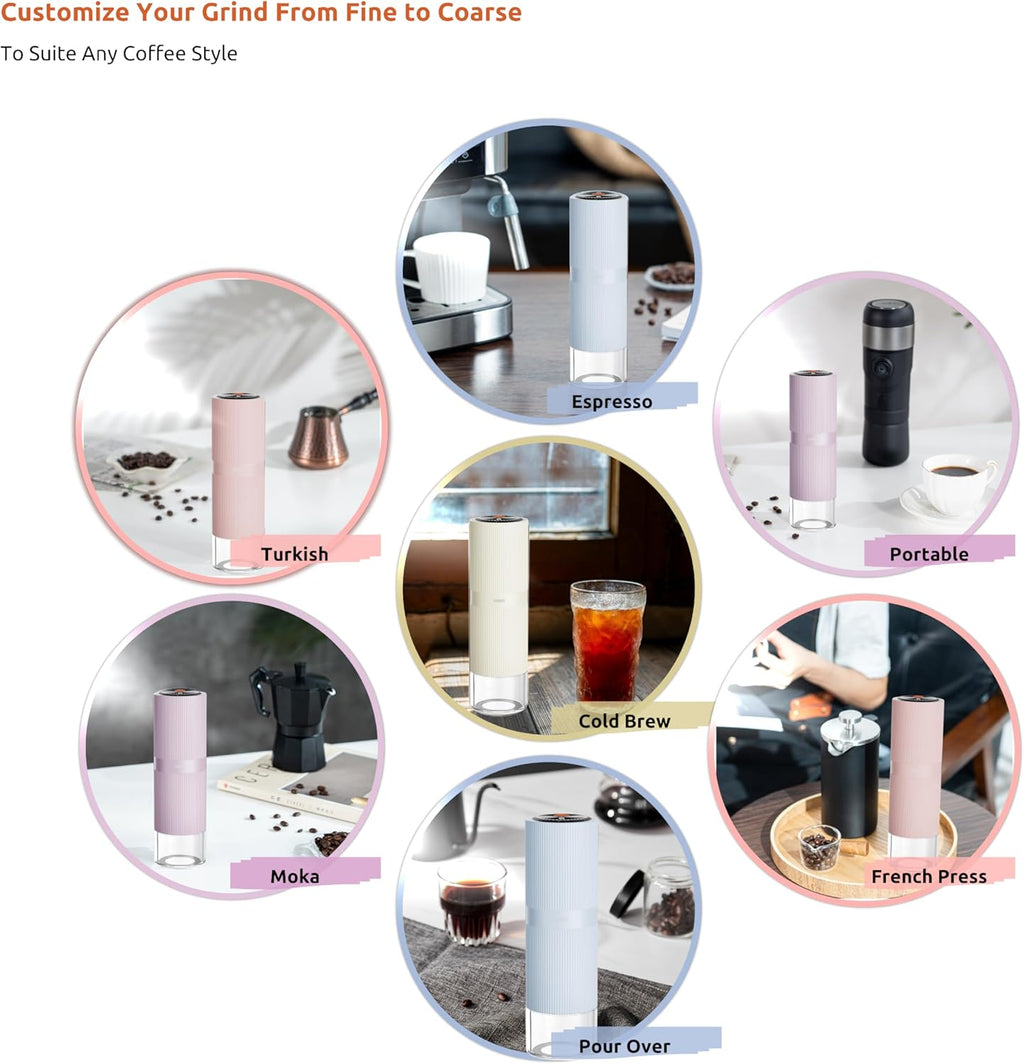 Customize Your Grind From Fine to Coarse

To Suite Any Coffee Style

Espresso

Turkish

Portable

Cold Brew

Moka

French Press

Pour Over