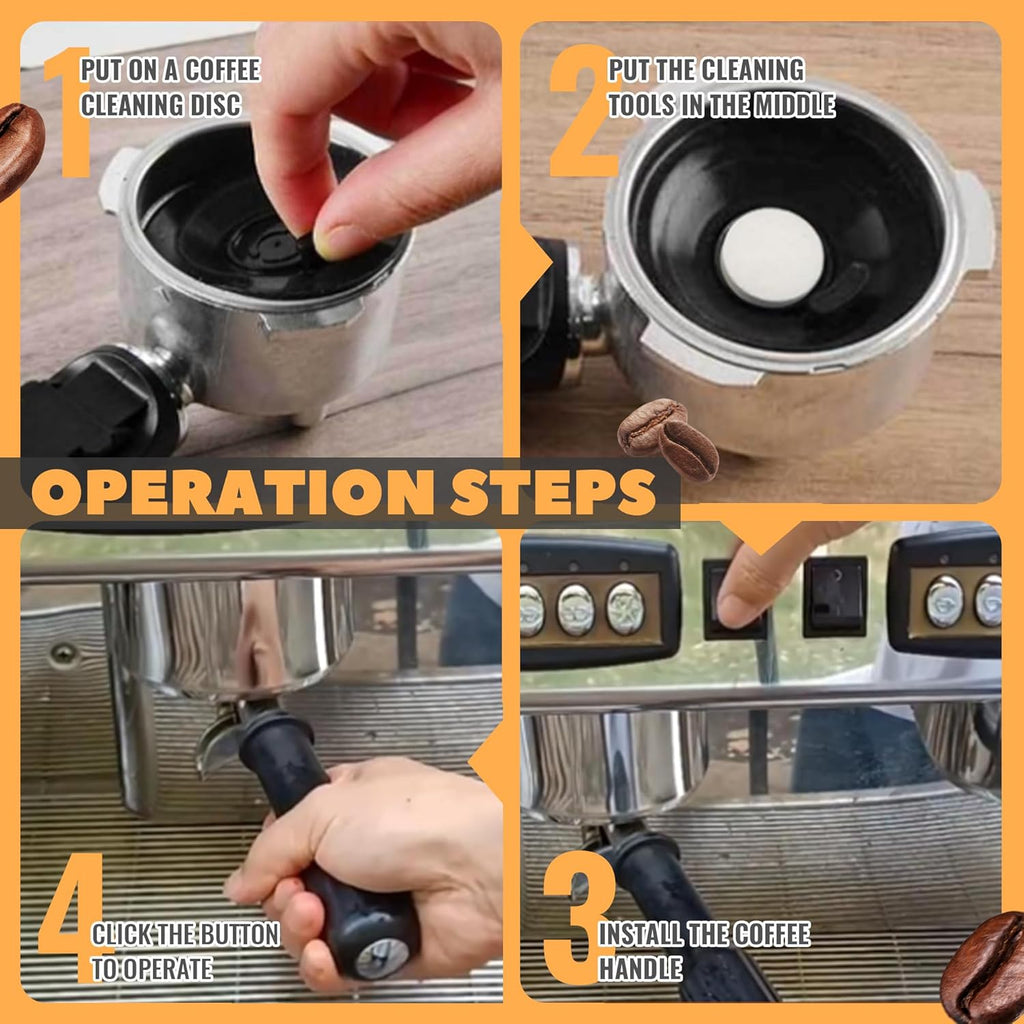 1 PUT ON A COFFEE CLEANING DISC

2 PUT THE CLEANING TOOLS IN THE MIDDLE

OPERATION STEPS

4 CLICK THE BUTTON TO OPERATE

3 INSTALL THE COFFEE HANDLE