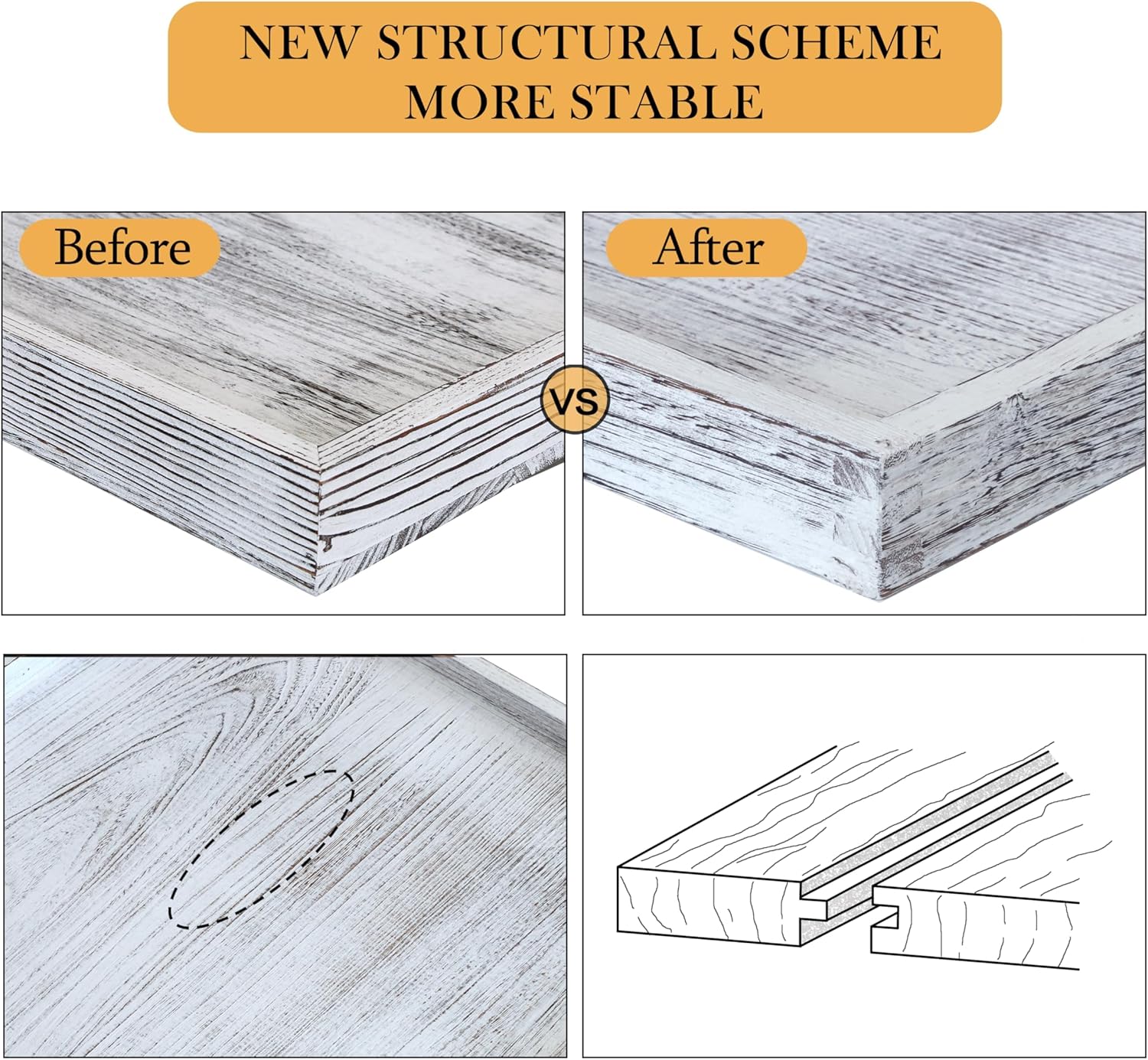 NEW STRUCTURAL SCHEME
MORE STABLE

Before

VS

After