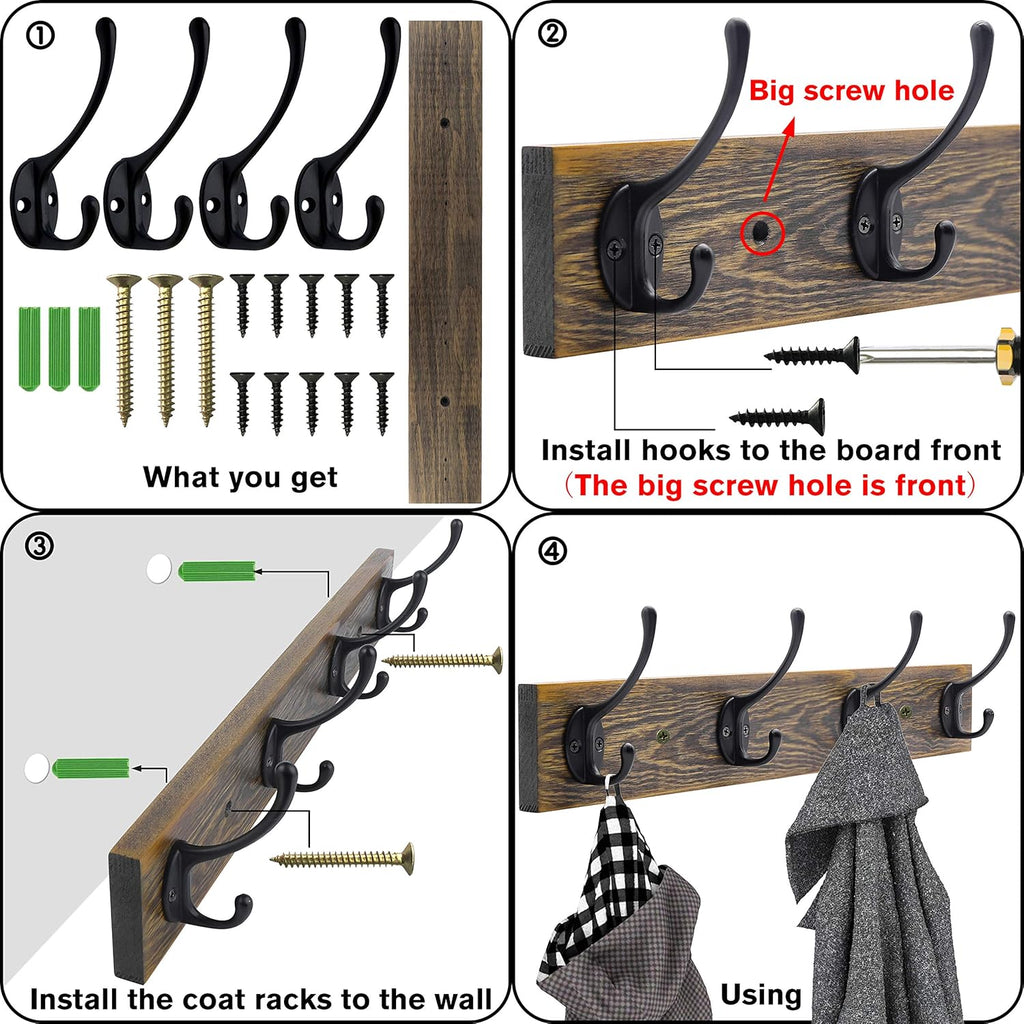 ①

What you get

②

Big screw hole

Install hooks to the board front
（The big screw hole is front）

③

Install the coat racks to the wall

④

Using